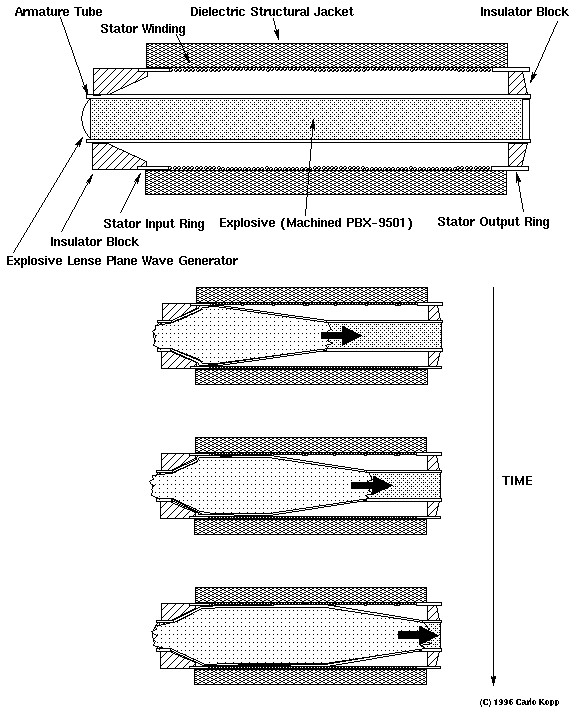 Armature Tube
Dielectric Structural Jacket
Insulator Block
Stator Winding
Stator Input Ring
Explosive (Machined PBX-9501)
Stator Output Ring
Insulator Block
Explosive Lense Plane Wave Generator
TIME
(C) 1996 Carlo Kopp